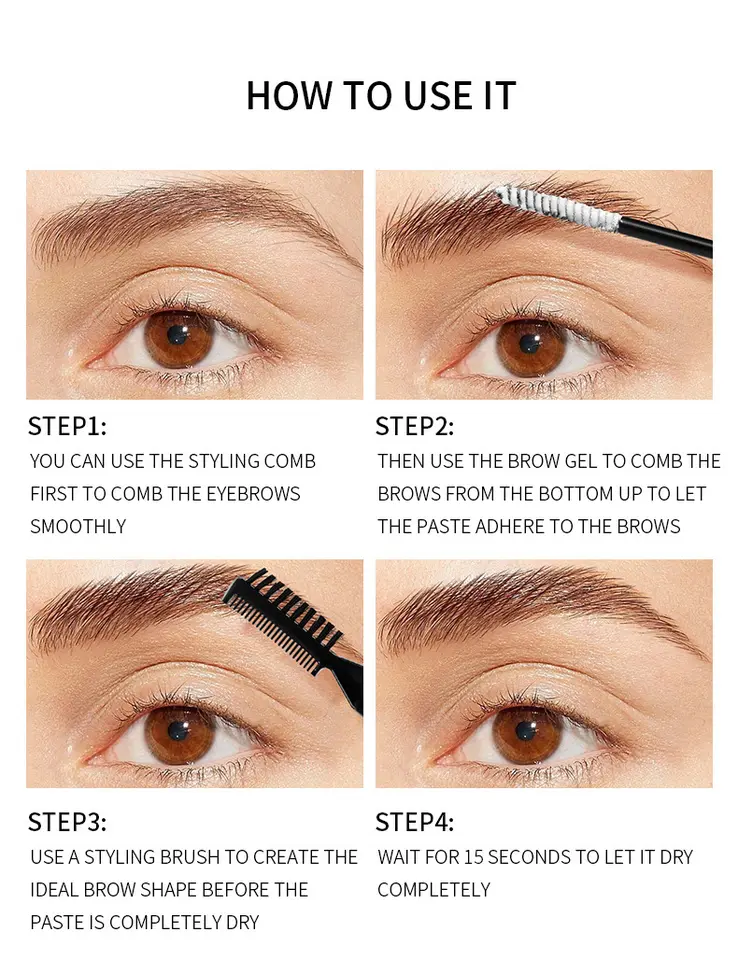 HOW TO USE IT

STEP1:
YOU CAN USE THE STYLING COMB FIRST TO COMB THE EYEBROWS SMOOTHLY

STEP2:
THEN USE THE BROW GEL TO COMB THE BROWS FROM THE BOTTOM UP TO LET THE PASTE ADHERE TO THE BROWS

STEP3:
USE A STYLING BRUSH TO CREATE THE IDEAL BROW SHAPE BEFORE THE PASTE IS COMPLETELY DRY

STEP4:
WAIT FOR 15 SECONDS TO LET IT DRY COMPLETELY