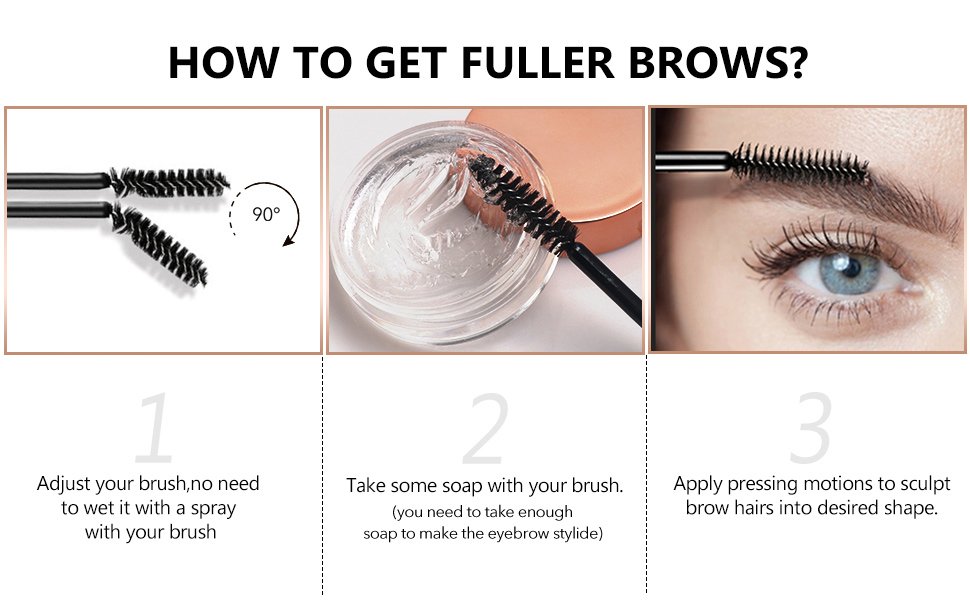 HOW TO GET FULLER BROWS?

90°

1

Adjust your brush,no need to wet it with a spray with your brush

2

Take some soap with your brush.
(you need to take enough soap to make the eyebrow stylide)

3

Apply pressing motions to sculpt brow hairs into desired shape.