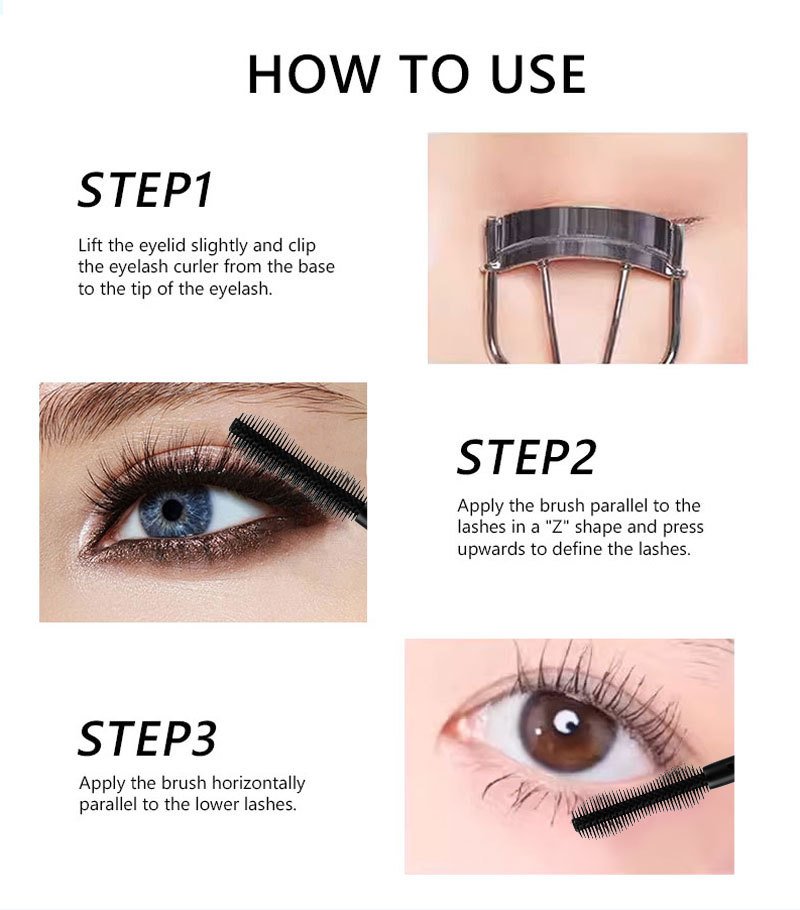 HOW TO USE

STEP1

Lift the eyelid slightly and clip the eyelash curler from the base to the tip of the eyelash.

STEP2

Apply the brush parallel to the lashes in a "Z" shape and press upwards to define the lashes.

STEP3

Apply the brush horizontally parallel to the lower lashes.