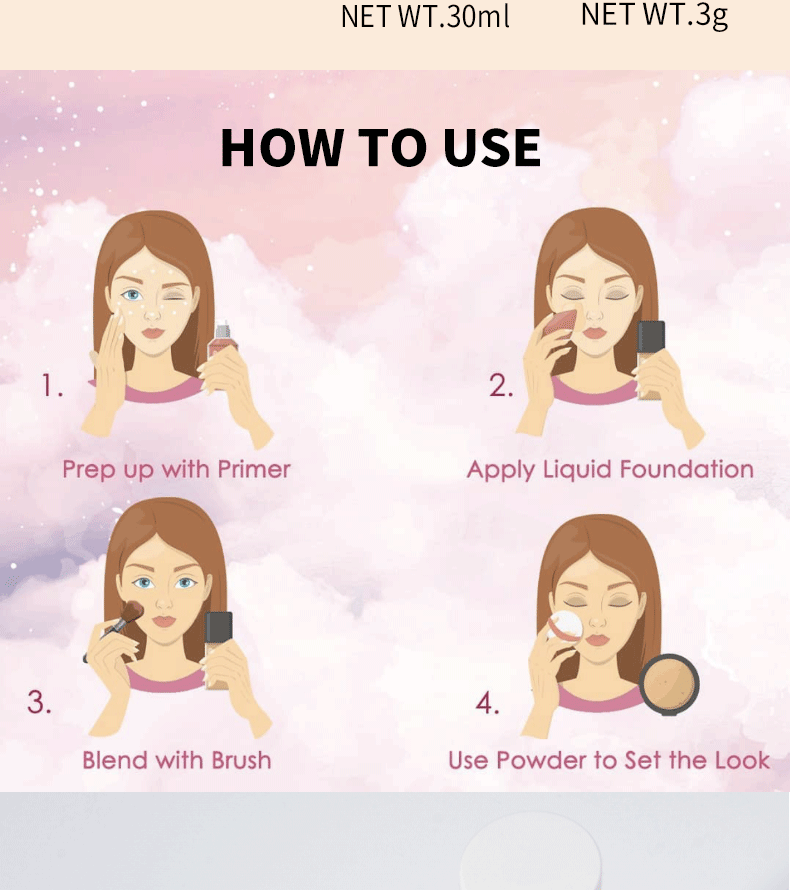 NET WT.30ml NET WT.3g

HOW TO USE

1.

Prep up with Primer

2.

Apply Liquid Foundation

3.

Blend with Brush

4.

Use Powder to Set the Look