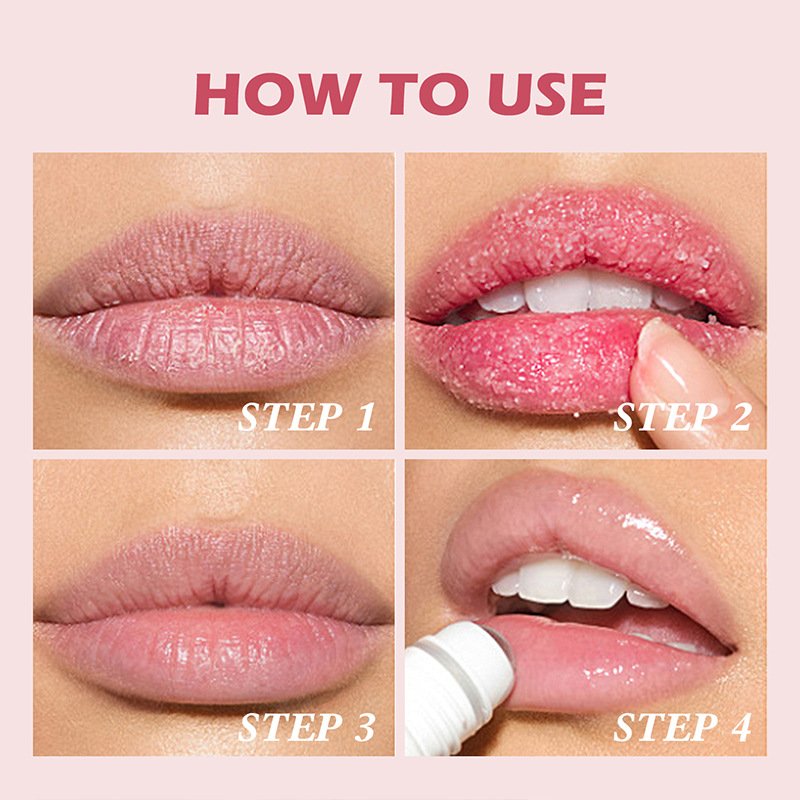 HOW TO USE

STEP 1

STEP 2

STEP 3

STEP 4